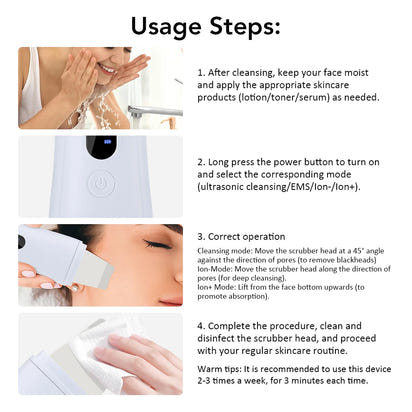 Usage Steps:

1. After cleansing, keep your face moist and apply the appropriate skincare products (lotion/toner/serum) as needed.

2. Long press the power button to turn on and select the corresponding mode (ultrasonic cleansing/EMS/Ion-/Ion+).

3. Correct operation

Cleansing mode: Move the scrubber head at a 45° angle against the direction of pores (to remove blackheads)
Ion-Mode: Move the scrubber head along the direction of pores (for deep cleansing).
Ion+ Mode: Lift from the face bottom upwards (to promote absorption).

4. Complete the procedure, clean and disinfect the scrubber head, and proceed with your regular skincare routine.

Warm tips: It is recommended to use this device 2-3 times a week, for 3 minutes each time.